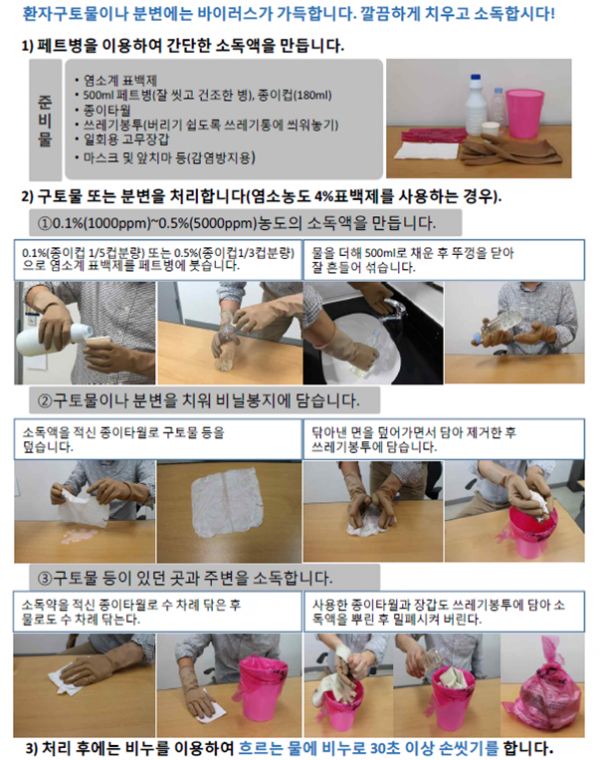 환자구토물이나 분변에는 바이러스가 가득합니다. 깔끔하게 치우고 소독합시다!

1) 페트병을 이용하여 간단한 소독액을 만듭니다.

준비물

• 염소계 표백제
• 500ml 페트병(잘 씻고 건조한 병), 종이컵(180ml)
• 종이타월
• 쓰레기봉투(버리기 쉽도록 쓰레기통에 씌워놓기)
• 일회용 고무장갑
• 마스크 및 앞치마 등(감염방지용)

2) 구토물 또는 분변을 처리합니다(염소농도 4%표백제를 사용하는 경우).

①0.1%(1000ppm)~0.5%(5000ppm)농도의 소독액을 만듭니다.

0.1%(종이컵 1/5컵분량) 또는 0.5%(종이컵1/3컵분량)으로 염소계 표백제를 페트병에 붓습니다.

물을 더해 500ml로 채운 후 뚜껑을 닫아 잘 흔들어 섞습니다.

②구토물이나 분변을 치워 비닐봉지에 담습니다.

소독액을 적신 종이타월로 구토물 등을 덮습니다.

닦아낸 면을 덮어가면서 담아 제거한 후 쓰레기봉투에 담습니다.

③구토물 등이 있던 곳과 주변을 소독합니다.

소독약을 적신 종이타월로 수 차례 닦은 후 물로도 수 차례 닦는다.

사용한 종이타월과 장갑도 쓰레기봉투에 담아 소독액을 뿌린 후 밀폐시켜 버린다.

3) 처리 후에는 비누를 이용하여 흐르는 물에 비누로 30초 이상 손씻기를 합니다.